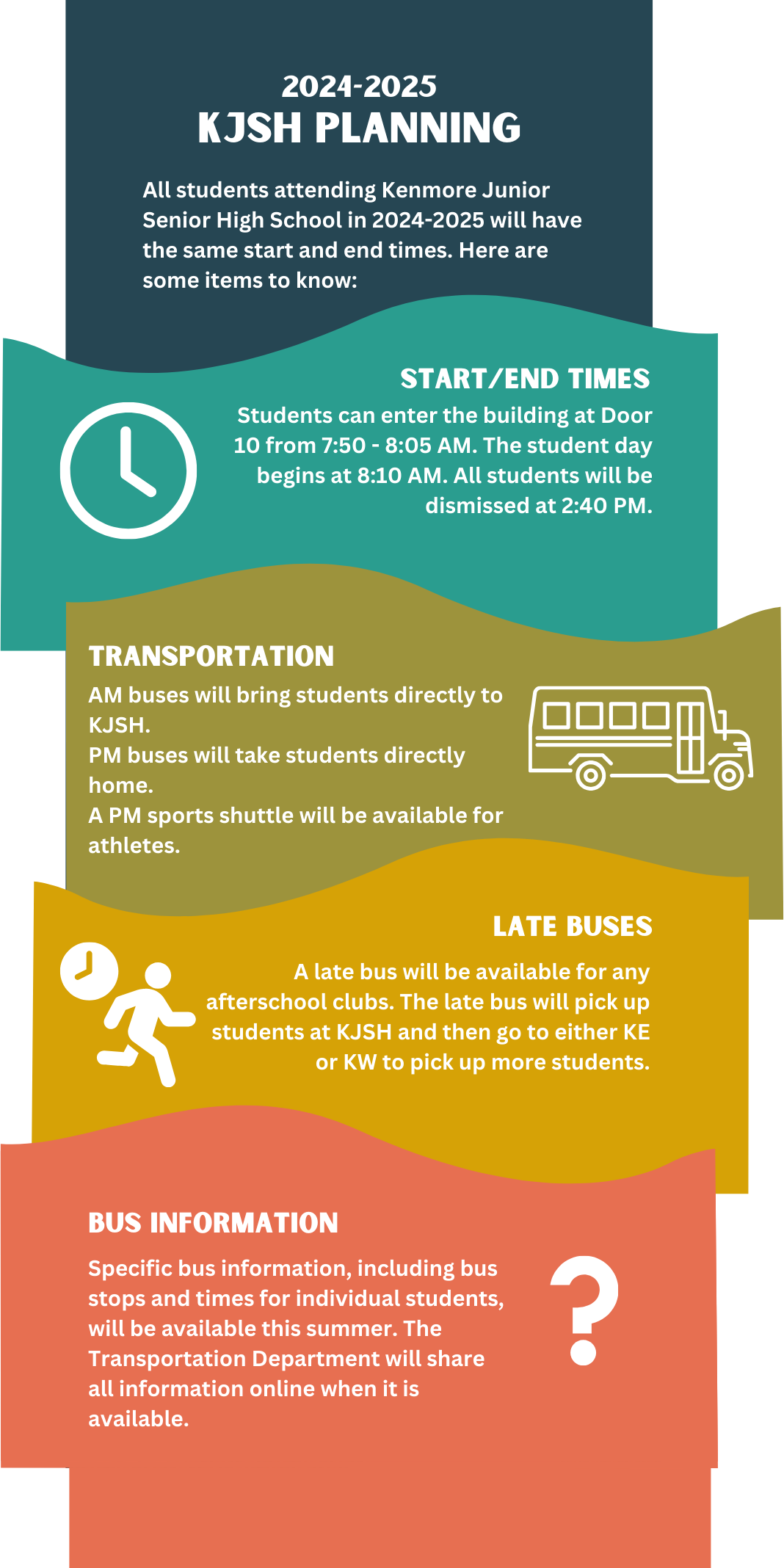 2024-2025
KJSH PLANNING

All students attending Kenmore Junior Senior High School in 2024-2025 will have the same start and end times. Here are some items to know:

START/END TIMES

Students can enter the building at Door 10 from 7:50 - 8:05 AM. The student day begins at 8:10 AM. All students will be dismissed at 2:40 PM.

TRANSPORTATION

AM buses will bring students directly to KJSH.
PM buses will take students directly home.
A PM sports shuttle will be available for athletes.

LATE BUSES

A late bus will be available for any afterschool clubs. The late bus will pick up students at KJSH and then go to either KE or KW to pick up more students.

BUS INFORMATION

Specific bus information, including bus stops and times for individual students, will be available this summer. The Transportation Department will share all information online when it is available.

?